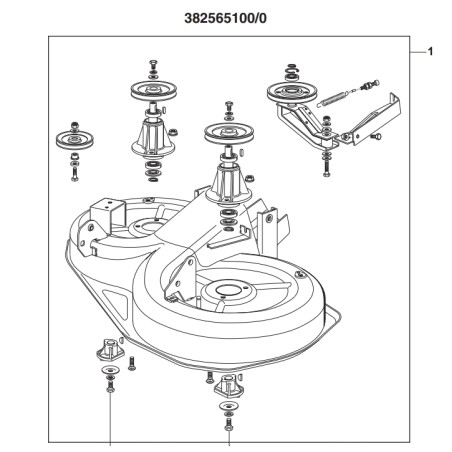 382565100/0

1