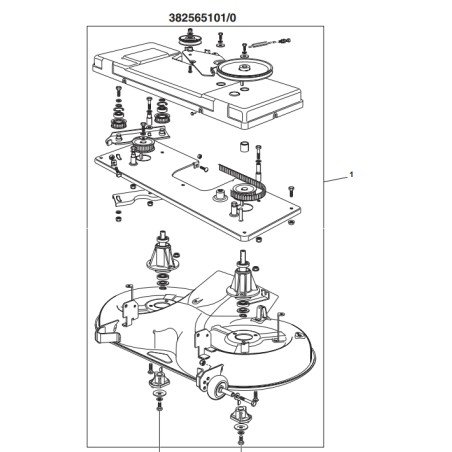 382565101/0

1