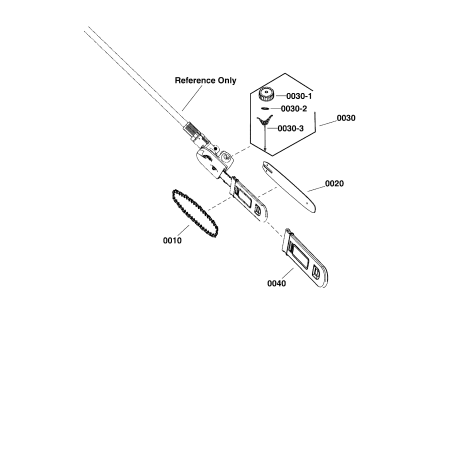 Reference Only

0030-1

0030-2

0030-3

0030

0020

0010

0040