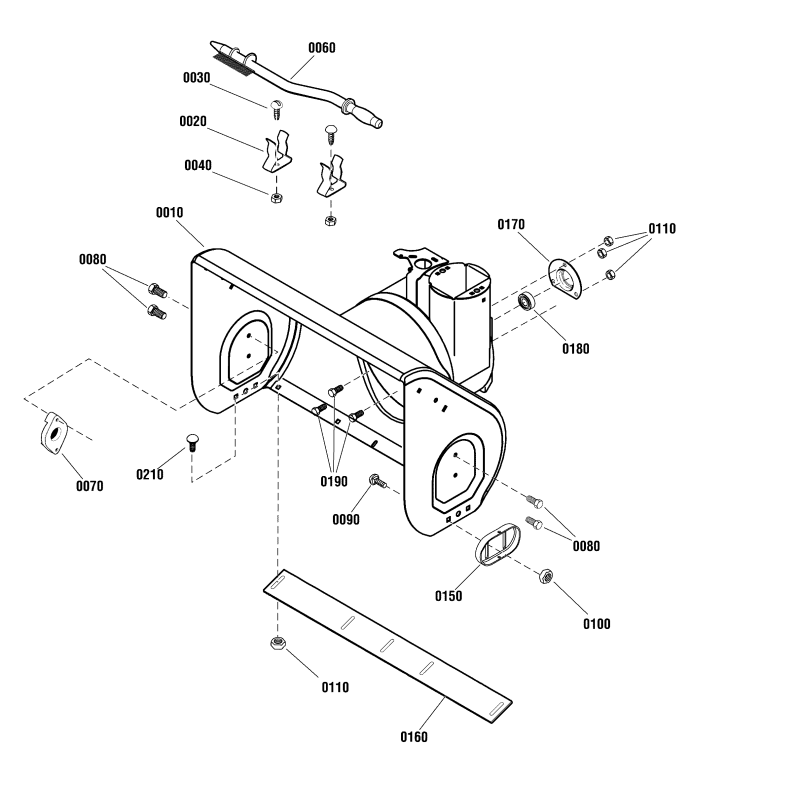 0060
0030
0020
0040
0010
0170
0110
0080
0180
0070
0210
0190
0090
0080
0150
0100
0110
0160