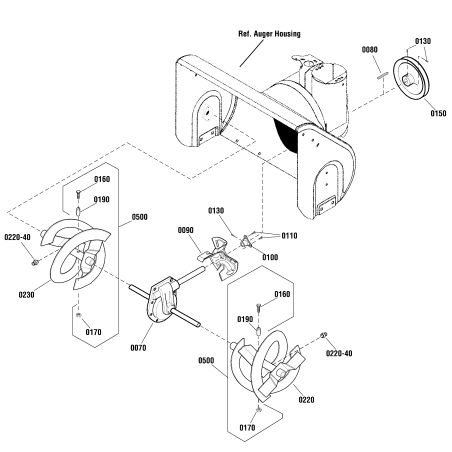 Ref. Auger Housing

0080

0130

0150

0160

0190

0500

0220-40

0230

0170

0130

0090

0110

0100

0070

0160

0190

0500

0220-40

0220

0170