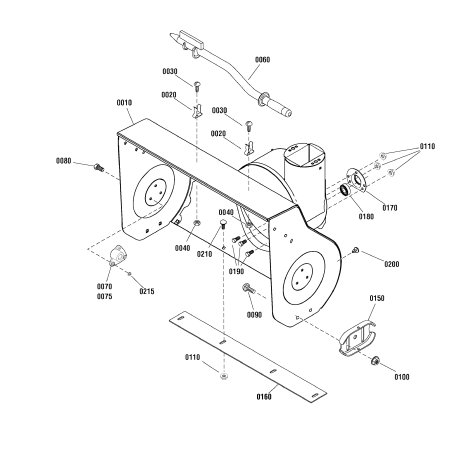 0060
0030
0020
0010
0030
0020
0110
0080
0170
0180
0040
0040
0210
0190
0200
0070
0075
0215
0090
0150
0110
0100
0160