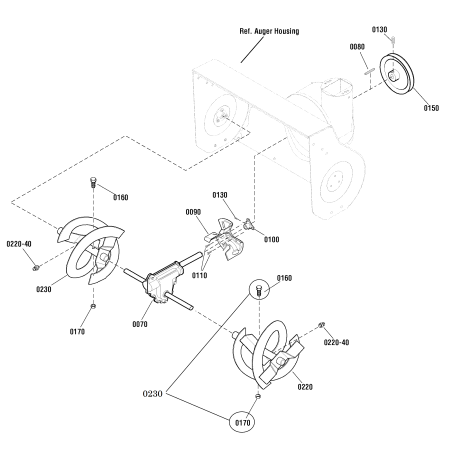 Ref. Auger Housing

0130

0080

0150

0160

0130

0090

0100

0220-40

0110

0230

0160

0170

0070

0220-40

0220

0230

0170