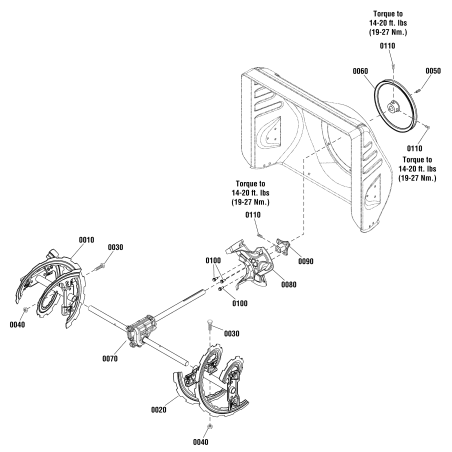 Torque to
14-20 ft. lbs
(19-27 Nm.)

0110

0060

0050

0110

Torque to
14-20 ft. lbs
(19-27 Nm.)

Torque to
14-20 ft. lbs
(19-27 Nm.)

0110

0010

0030

0100

0090

0080

0100

0040

0030

0070

0020

0040