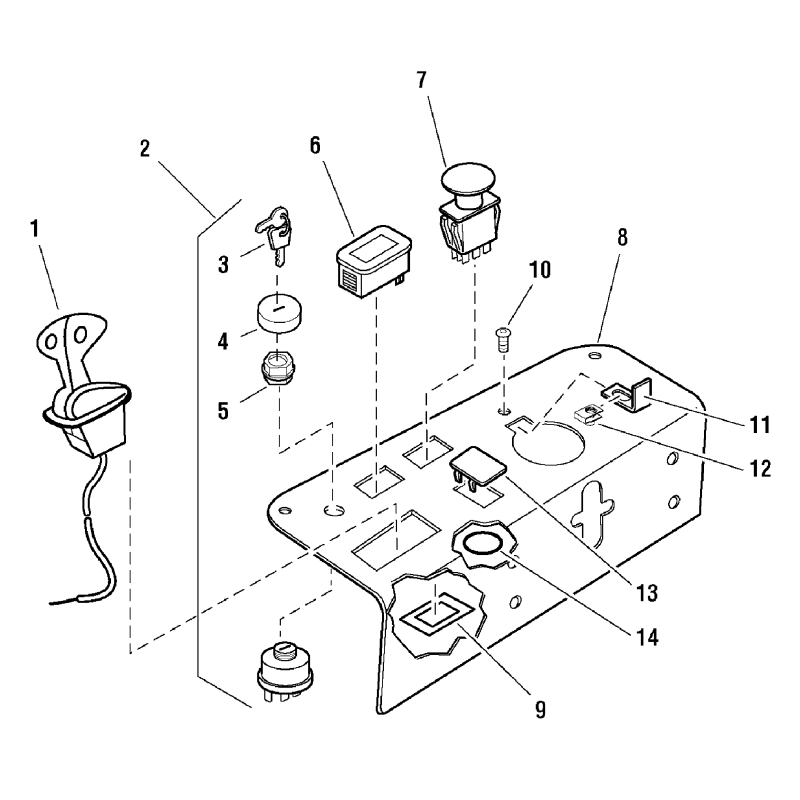 1
2
3
4
5
6
7
8
10
11
12
13
14
9