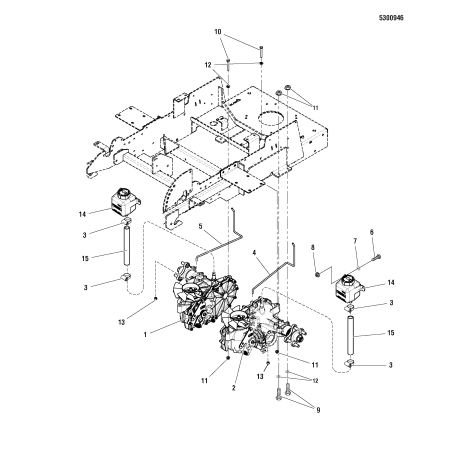 5300946

10

12

11

14

3

15

3

5

4

8

7

6

14

3

15

3

13

1

11

2

13

11

12

9