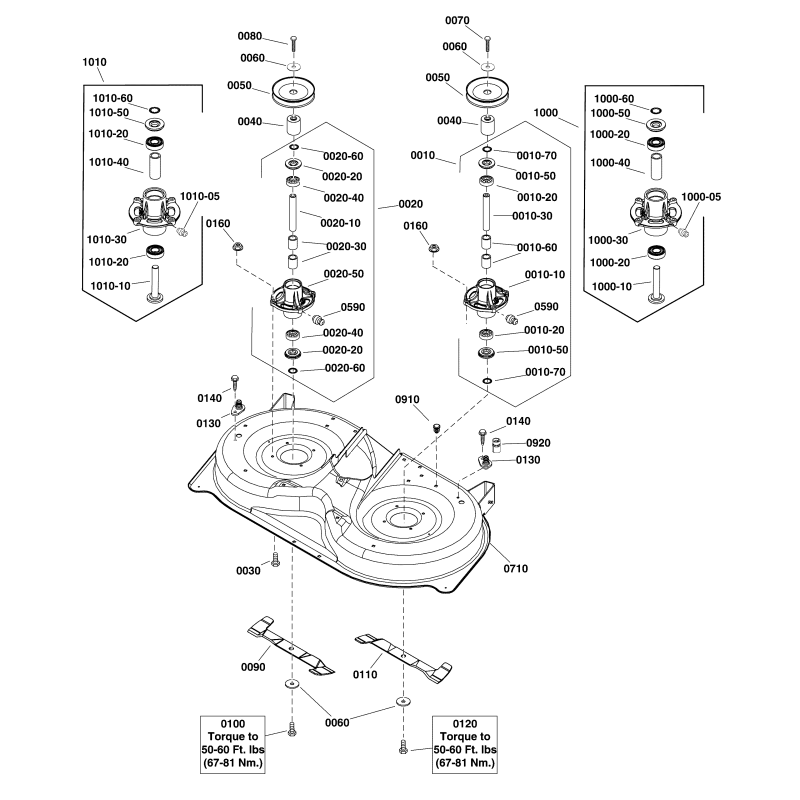 1010
1010-60
1010-50
1010-20
1010-40
1010-05
1010-30
1010-20
1010-10

0080
0060
0050
0040
0020-60
0020-20
0020-40
0020-10
0020
0160
0020-30
0020-50
0590
0020-40
0020-20
0020-60

0070
0060
0050
0040
1000
0010
0010-70
0010-50
0010-20
0010-30
0160
0010-60
0010-10
0590
0010-20
0010-50
0010-70

1000-60
1000-50
1000-20
1000-40
1000-05
1000-30
1000-20
1000-10

0140
0130
0910
0140
0920
0130
0030
0710
0090
0110
0060

0100
Torque to
50-60 Ft. lbs
(67-81 Nm.)

0120
Torque to
50-60 Ft. lbs
(67-81 Nm.)