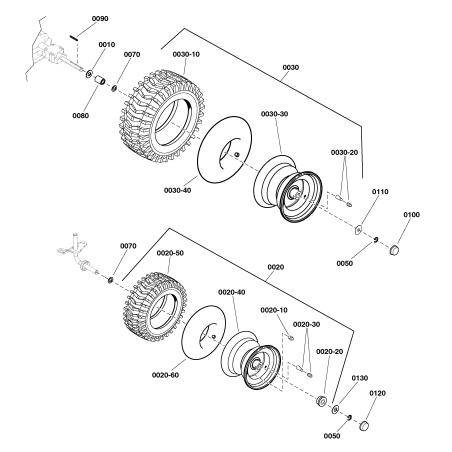 0090
0010
0070
0030-10
0030
0080
0030-30
0030-20
0030-40
0110
0100
0050
0070
0020-50
0020
0020-40
0020-10
0020-30
0020-20
0020-60
0130
0120
0050