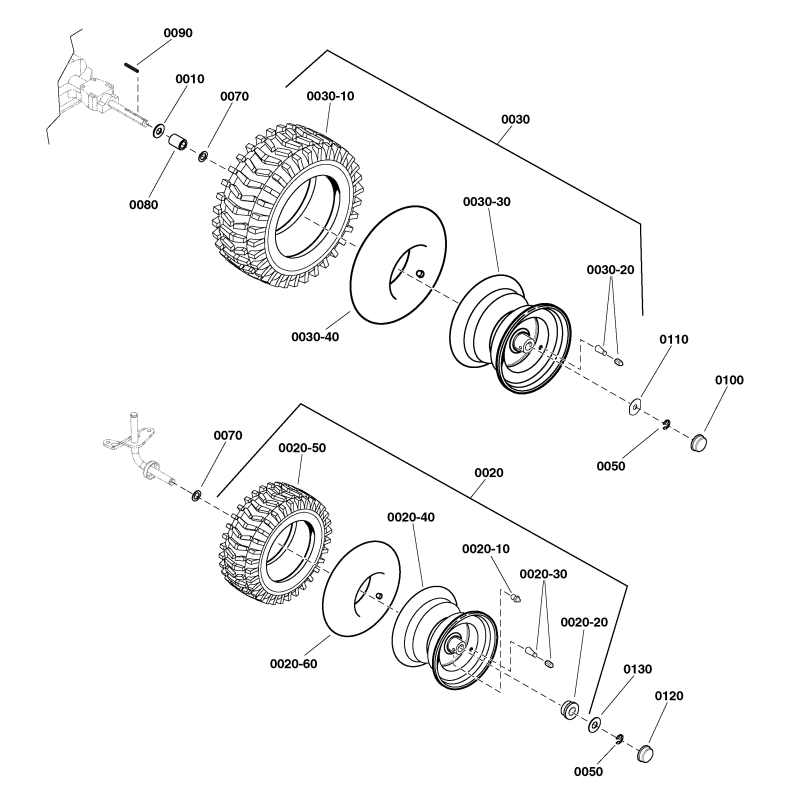 0090
0010
0070
0030-10
0030
0080
0030-30
0030-20
0030-40
0110
0100
0050
0070
0020-50
0020
0020-40
0020-10
0020-30
0020-20
0020-60
0130
0120
0050