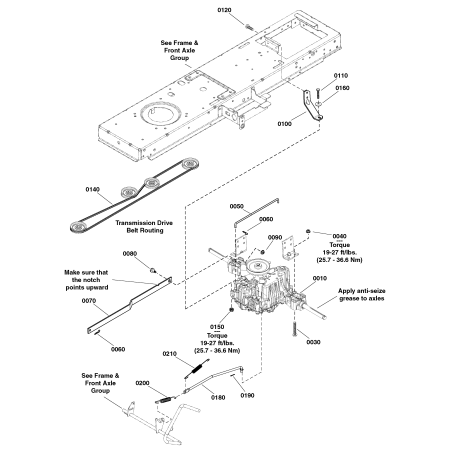 0120

See Frame & Front Axle Group

0110

0160

0100

0140

Transmission Drive Belt Routing

0050

0060

0090

0040 Torque 19-27 ft/lbs. (25.7 - 36.6 Nm)

0080

Make sure that the notch points upward

0010

Apply anti-seize grease to axles

0070

0150 Torque 19-27 ft/lbs. (25.7 - 36.6 Nm)

0030

0060

0210

See Frame & Front Axle Group

0200

0180

0190