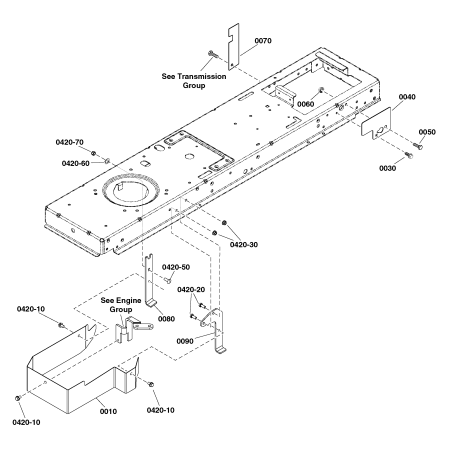 0070
See Transmission Group
0060
0040
0050
0030
0420-70
0420-60
0420-30
0420-50
0420-20
See Engine Group
0420-10
0080
0090
0010
0420-10
0420-10