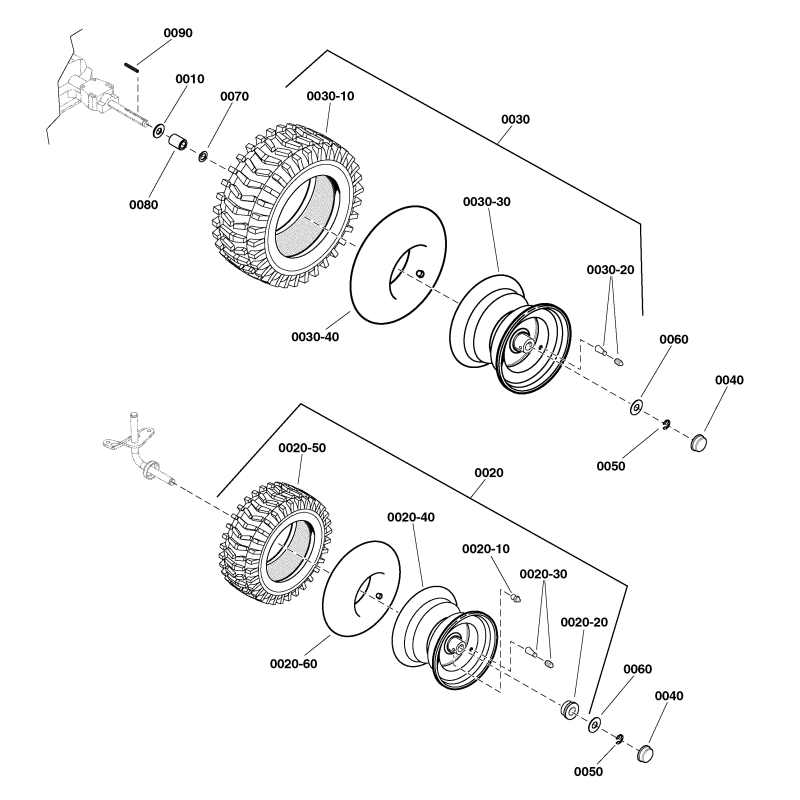 0090
0010
0070
0030-10
0030
0080
0030-30
0030-20
0030-40
0060
0040
0050
0020-50
0020
0020-40
0020-10
0020-30
0020-20
0020-60
0060
0040
0050