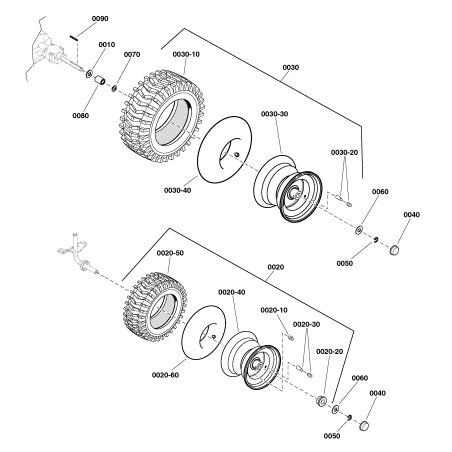 0090
0010
0070
0030-10
0030
0080
0030-30
0030-20
0030-40
0060
0040
0050
0020-50
0020
0020-40
0020-10
0020-30
0020-20
0020-60
0060
0040
0050