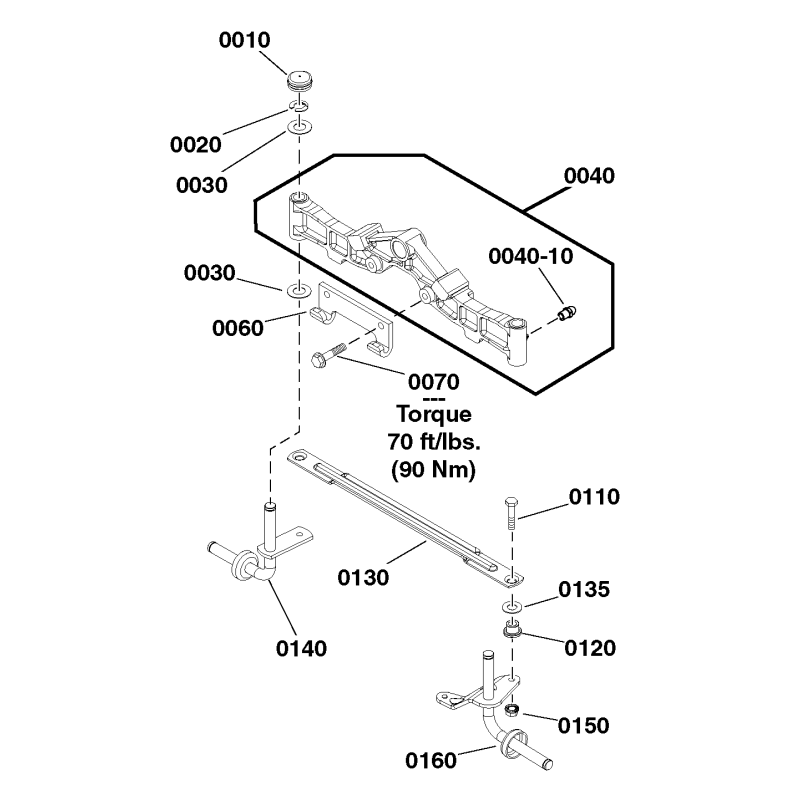 0010

0020

0030

0040

0040-10

0030

0060

0070
---
Torque
70 ft/lbs.
(90 Nm)

0110

0130

0135

0120

0140

0150

0160