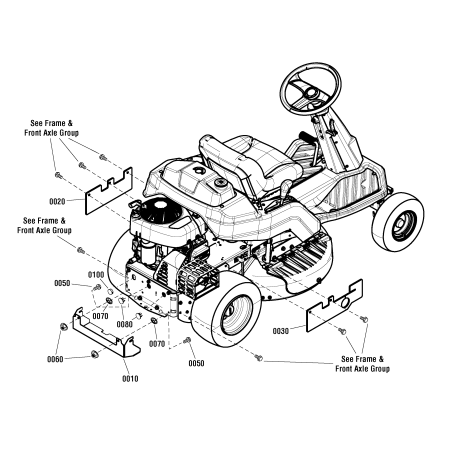 See Frame &
Front Axle Group

0020

See Frame &
Front Axle Group

0100

0050

0070

0080

0070

0060

0010

0050

0030

See Frame &
Front Axle Group