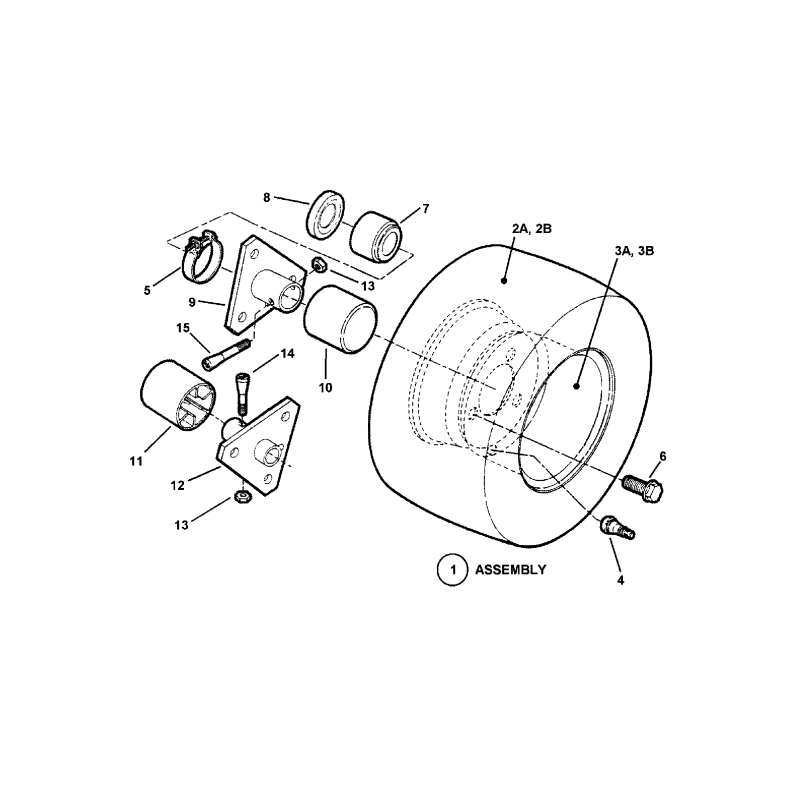 8
7
2A, 2B
3A, 3B
5
13
9
15
14
10
11
12
13
6
4
1 ASSEMBLY