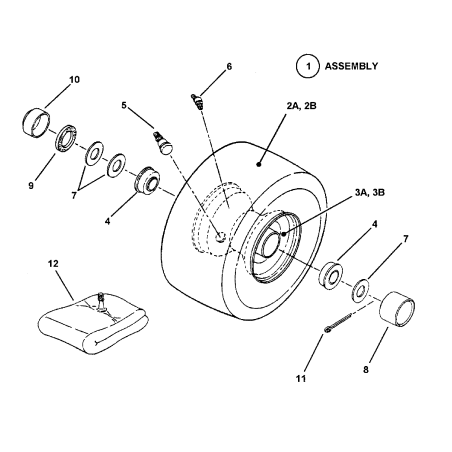 1 ASSEMBLY

6

10

5

2A, 2B

9

7

4

3A, 3B

4

7

12

11

8