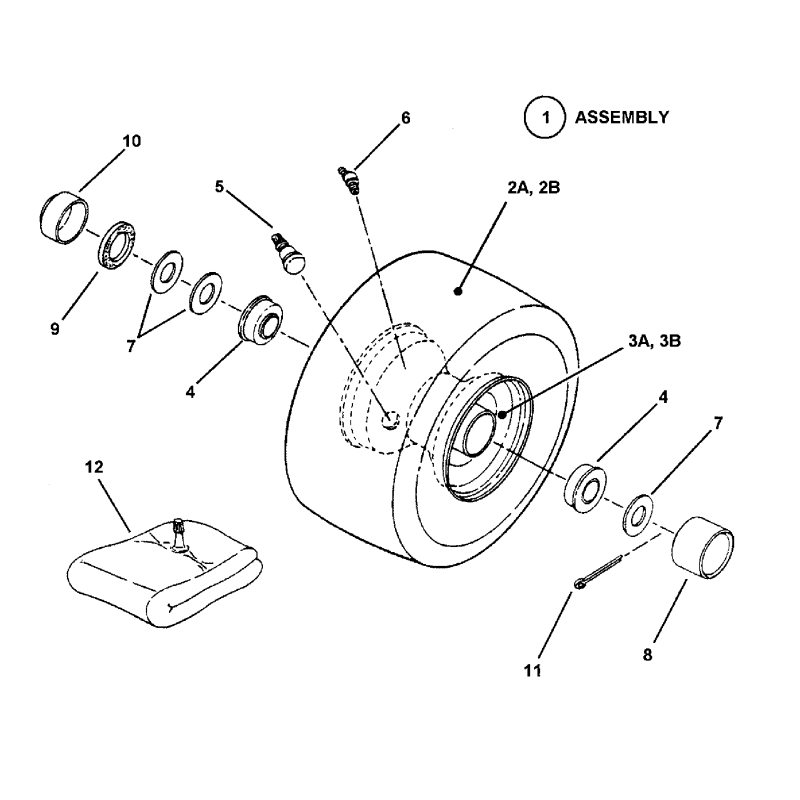 1 ASSEMBLY

6

10

5

2A, 2B

9

7

4

3A, 3B

4

7

12

11

8