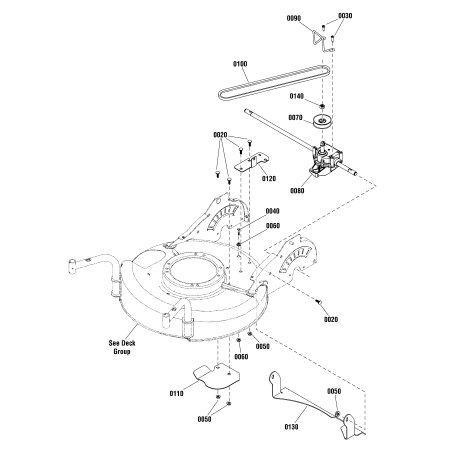 0090
0030
0100
0140
0070
0020
0120
0080
0040
0060
0020
See Deck Group
0060
0050
0110
0050
0050
0130