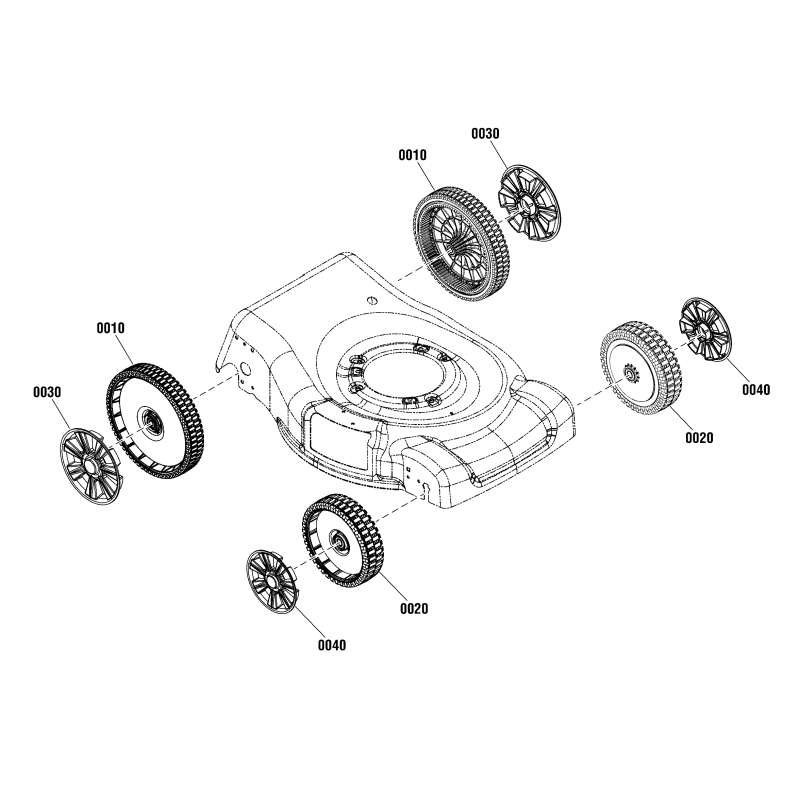 0030
0010
0010
0030
0040
0020
0020
0040