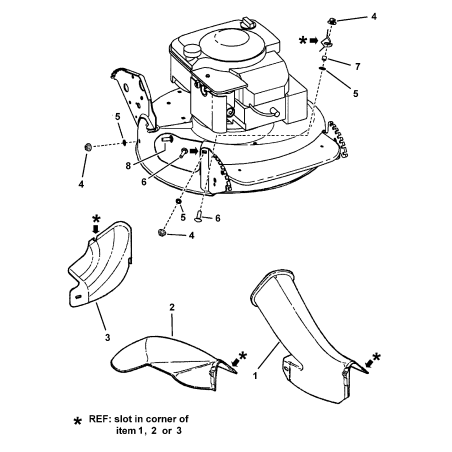 4
*
7
5
5
4
8
6
5
6
4
*
3
2
*
1
*
* REF: slot in corner of item 1, 2 or 3