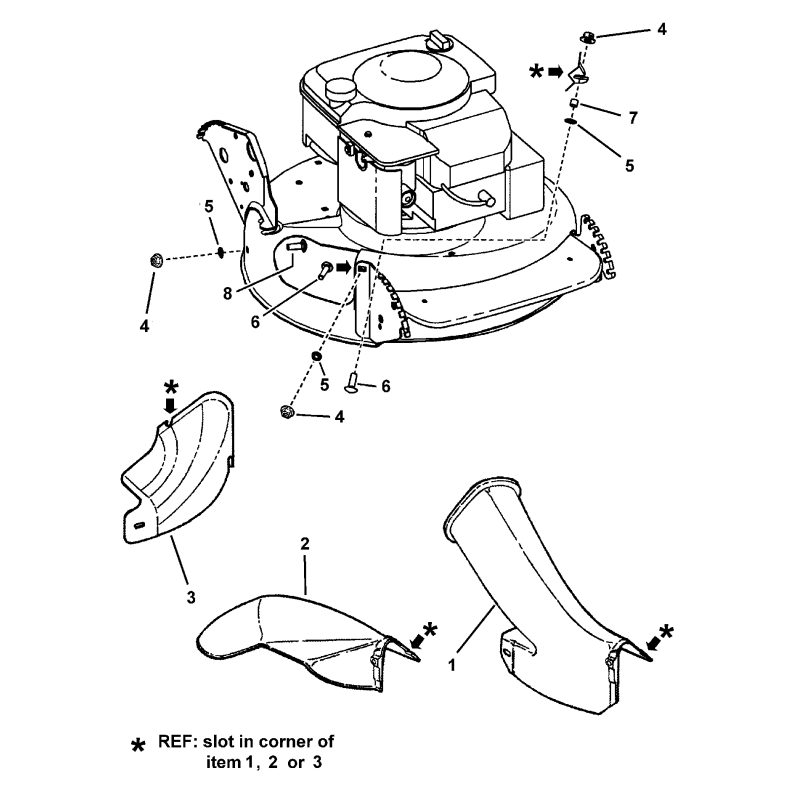 4
*
7
5
5
4
8
6
5
6
4
*
3
2
*
1
*

* REF: slot in corner of item 1, 2 or 3