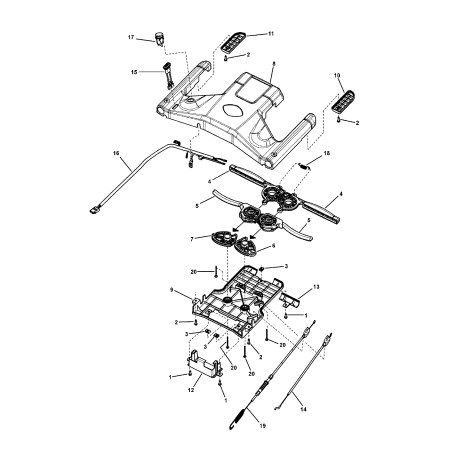 17
11
2
15
8
10
2
16
18
4
4
5
5
7
6
20
3
9
13
1
2
3
3
20
2
20
20
1
12
1
14
19