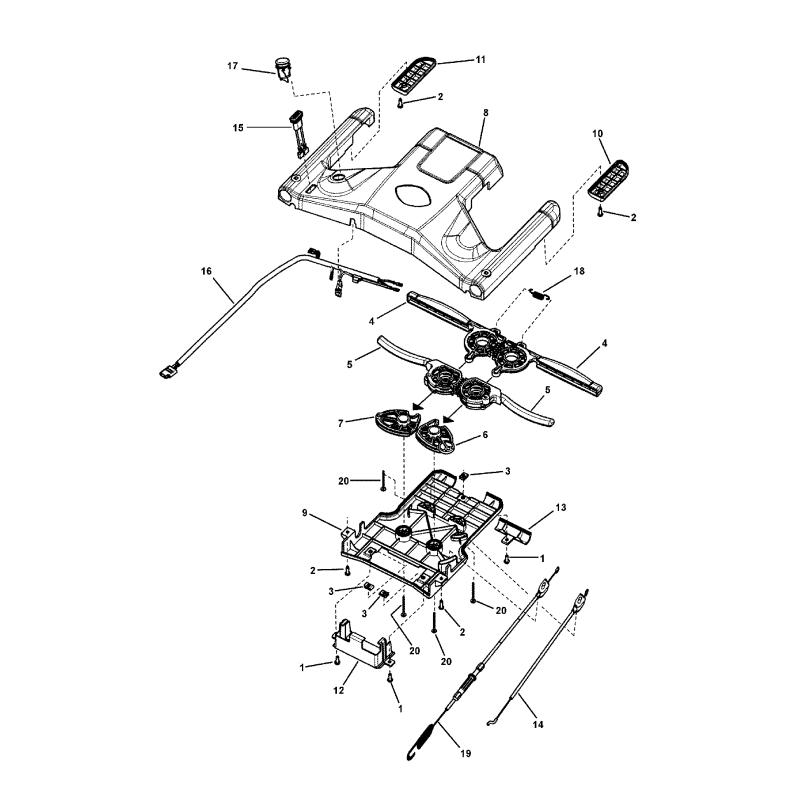 17
11
2
15
8
10
2
16
18
4
4
5
5
7
6
20
3
9
13
1
2
3
3
20
2
20
20
1
12
1
14
19