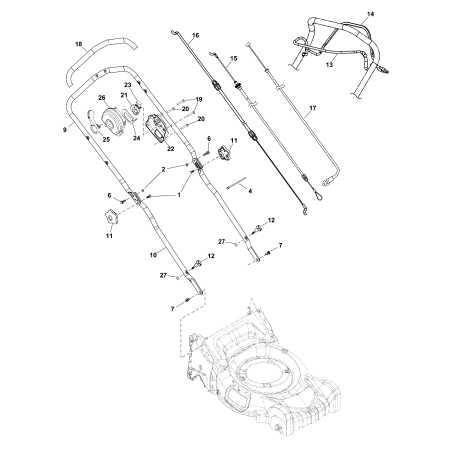 14
18
16
15
13
23
26
21
19
20
20
17
9
25
24
22
6
11
2
1
4
6
11
12
27
7
10
12
27
7