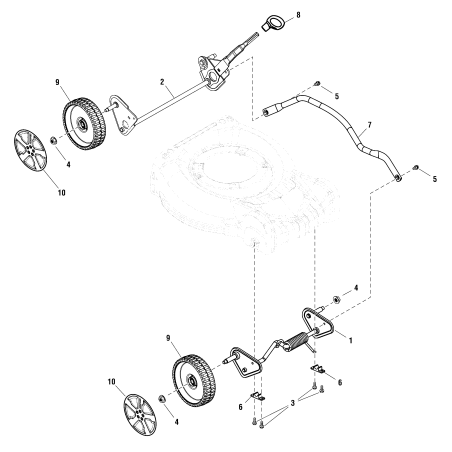 8
9
2
5
7
4
10
5
4
1
9
6
10
6
3
4