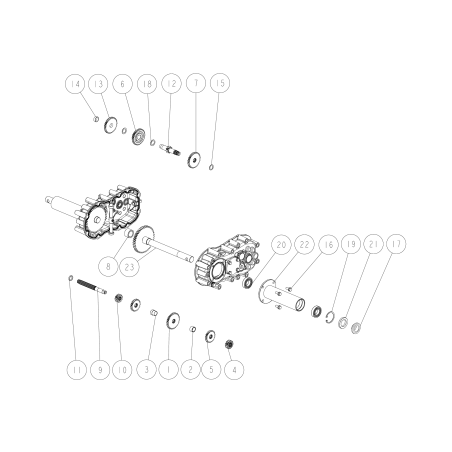 14 13 6 18 12 7 15

8 23

20 22 16 19 21 17

11 9 10 3 1 2 5 4