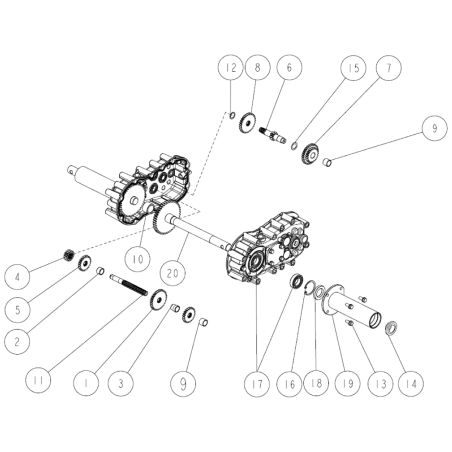 12
8
6
15
7
9
10
20
4
5
2
11
1
3
9
17
16
18
19
13
14