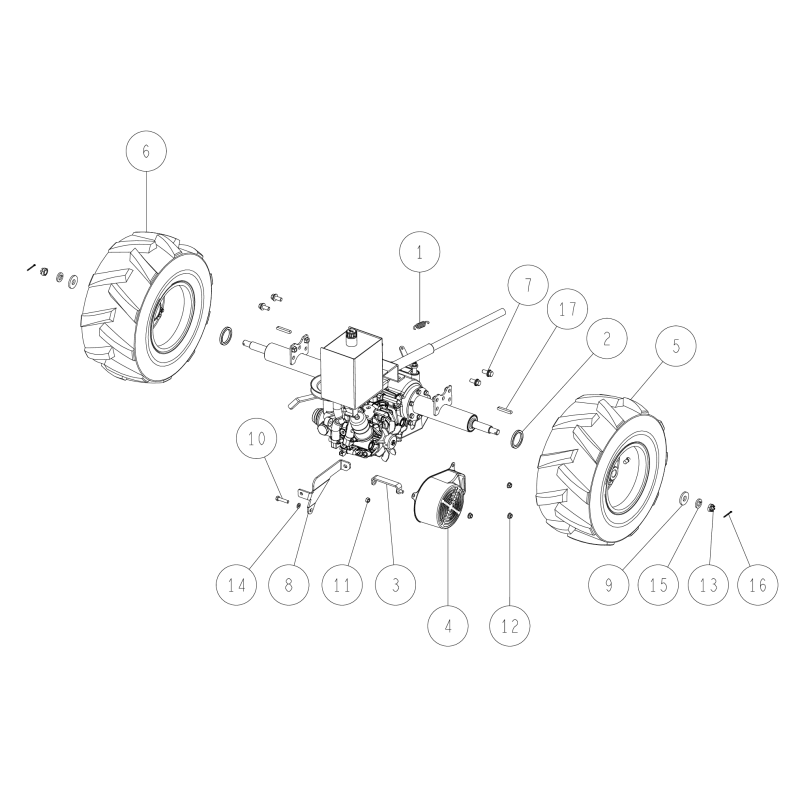 6
1
7
17
2
5
10
14
8
11
3
4
12
9
15
13
16