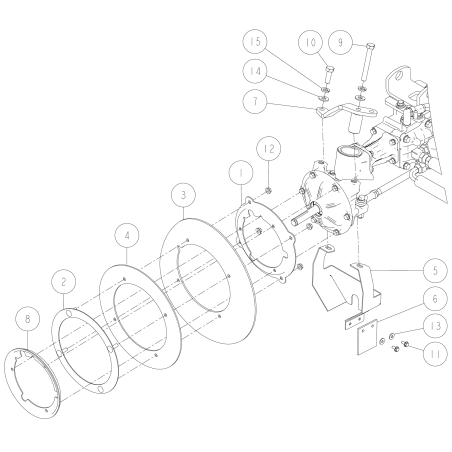 15
10
9
14
7
12
1
3
4
2
8
5
6
13
11