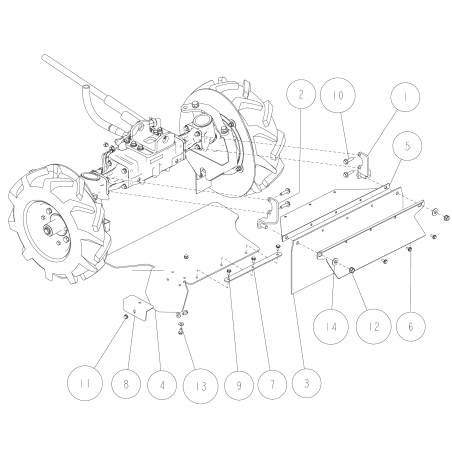 2
10
1
5
14
12
6
11
8
4
13
9
7
3