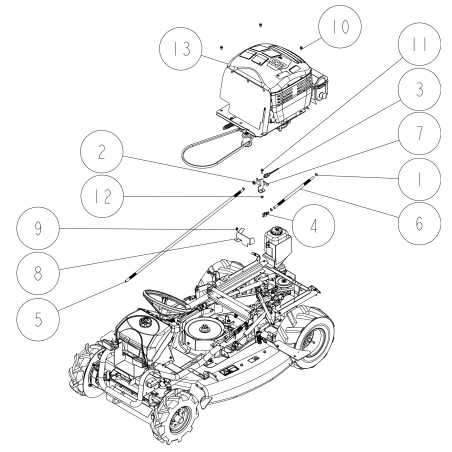 13
10
11
3
7
2
1
12
6
4
9
8
5