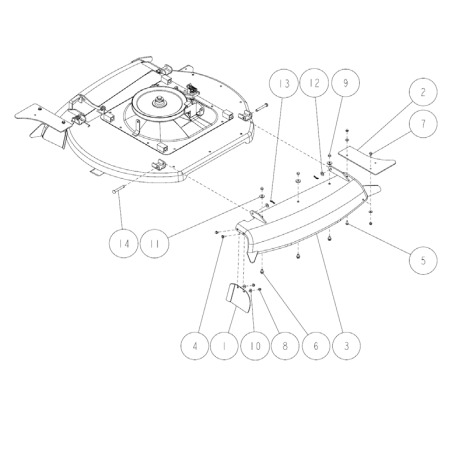 13
12
9
2
7
14
11
5
4
1
10
8
6
3