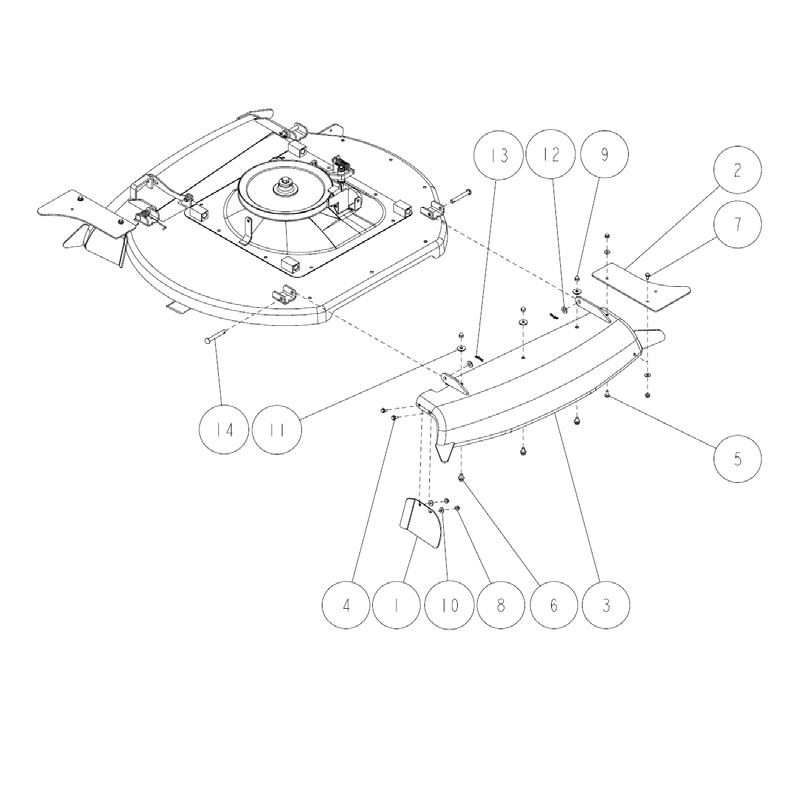 13
12
9
2
7
14
11
5
4
1
10
8
6
3