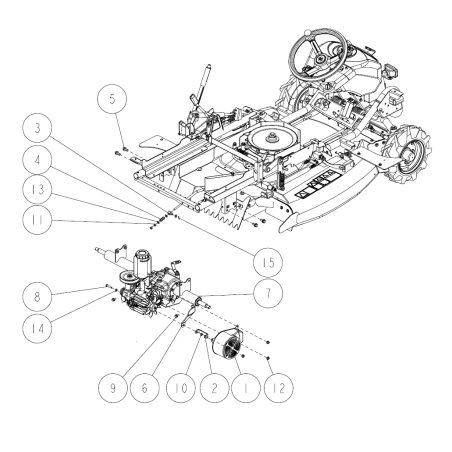 5
3
4
13
11
15
8
7
14
9
6
10
2
1
12