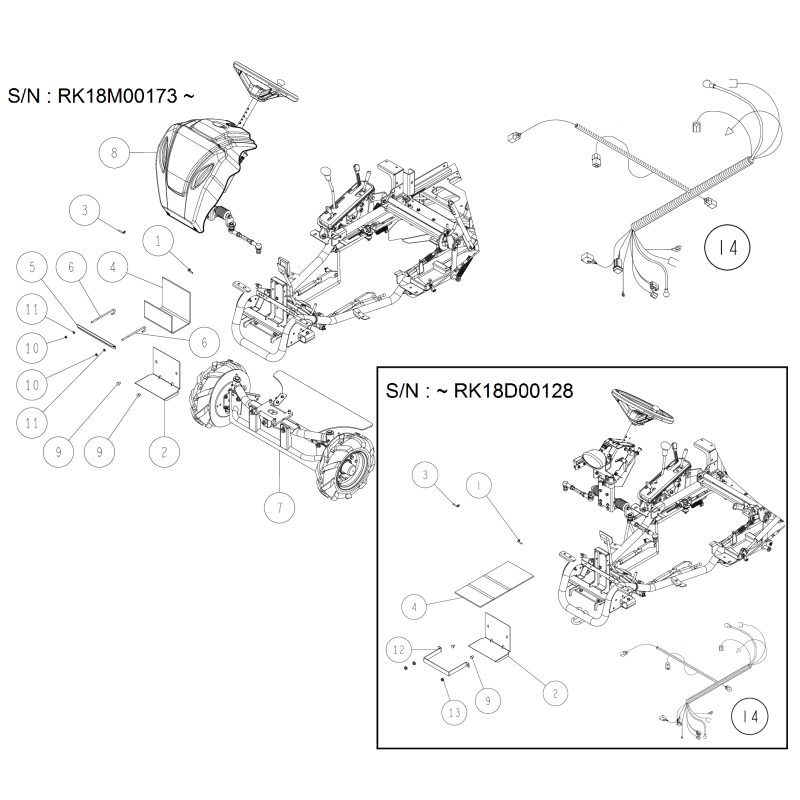 S/N : RK18M00173 ~

8

3

1

5

6

4

11

10

6

10

11

9

9

2

7

14

S/N : ~ RK18D00128

3

1

4

12

9

2

13

14