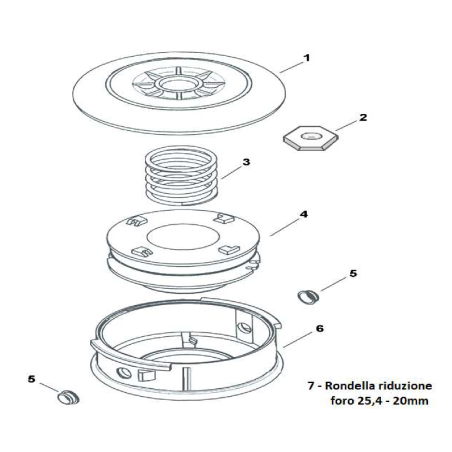 1

2

3

4

5

6

5

7 - Rondella riduzione
foro 25,4 - 20mm