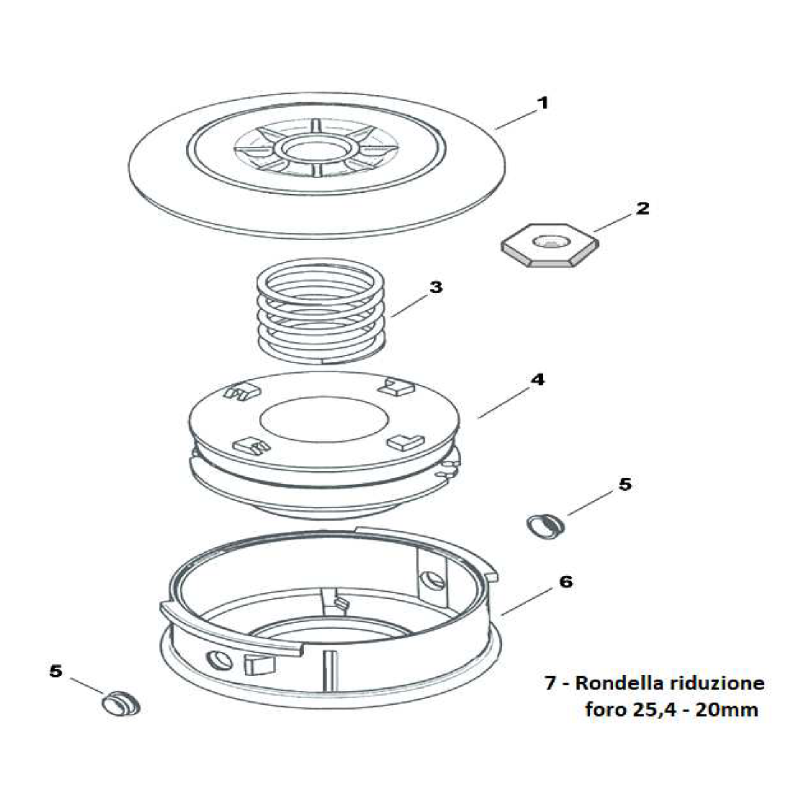 1

2

3

4

5

6

5

7 - Rondella riduzione foro 25,4 - 20mm