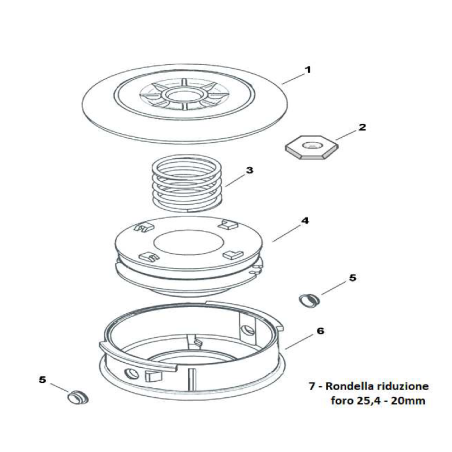 1

2

3

4

5

6

5

7 - Rondella riduzione foro 25,4 - 20mm