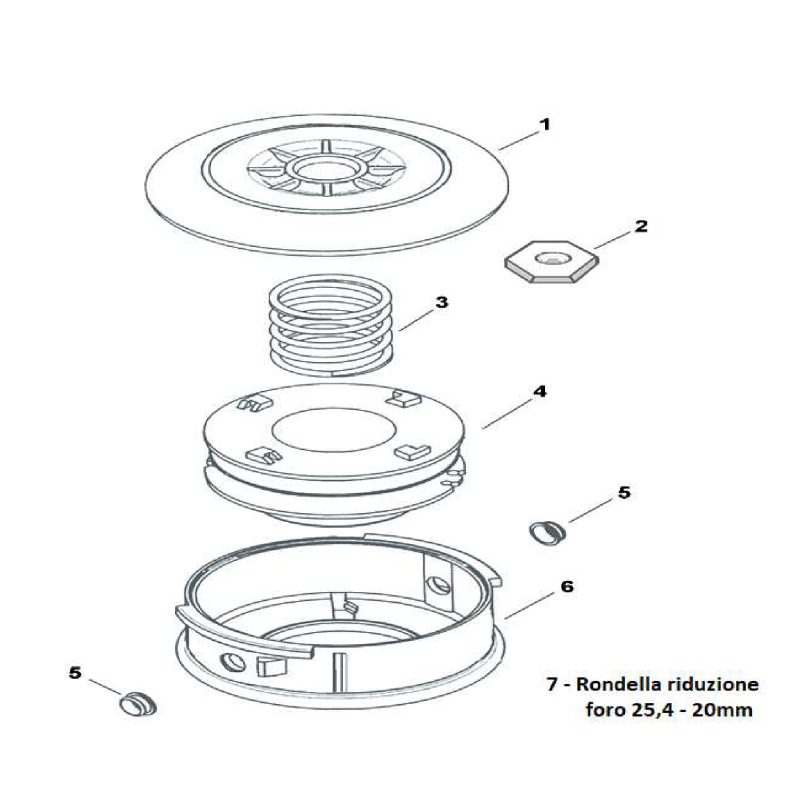 1

2

3

4

5

6

5

7 - Rondella riduzione
foro 25,4 - 20mm