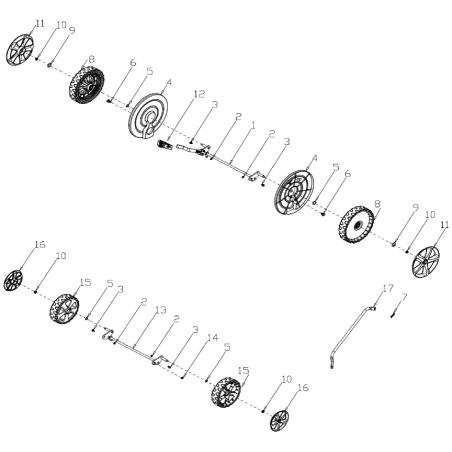 11
10
9
8
6
5
4
12
3
2
1
2
3
4
5
6
8
9
10
11
16
10
15
5
3
2
13
2
3
14
5
15
10
16
17
7