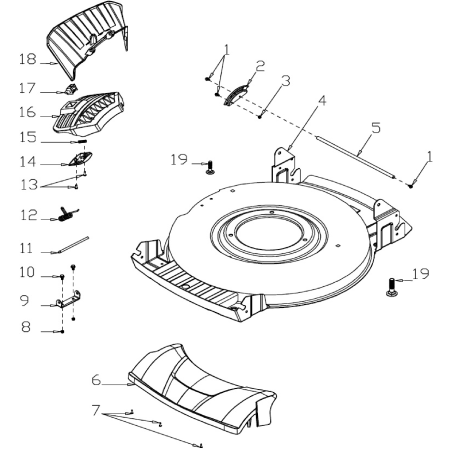 18
17
16
15
14
13
12
11
10
9
8
1
2
3
4
5
1
19
19
6
7