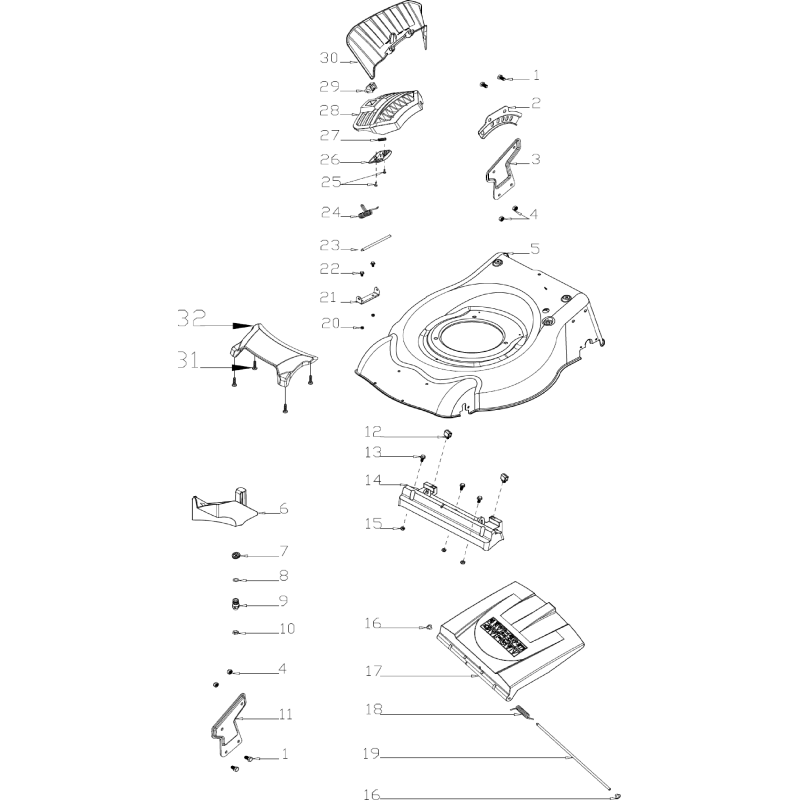 30
29
28
27
26
25
24
23
22
21
20
1
2
3
4
5
32
31
12
13
14
15
6
7
8
9
10
4
11
1
16
17
18
19
16