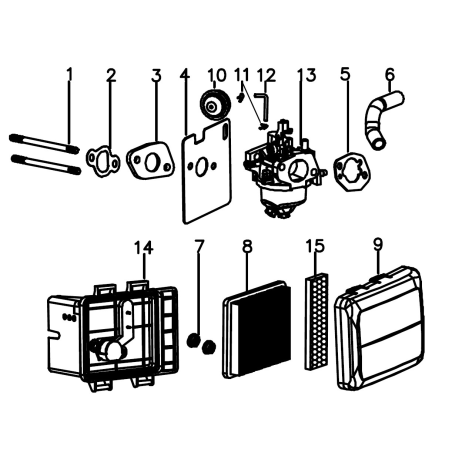 1 2 3 4 10 11 12 13 5 6

14 7 8 15 9