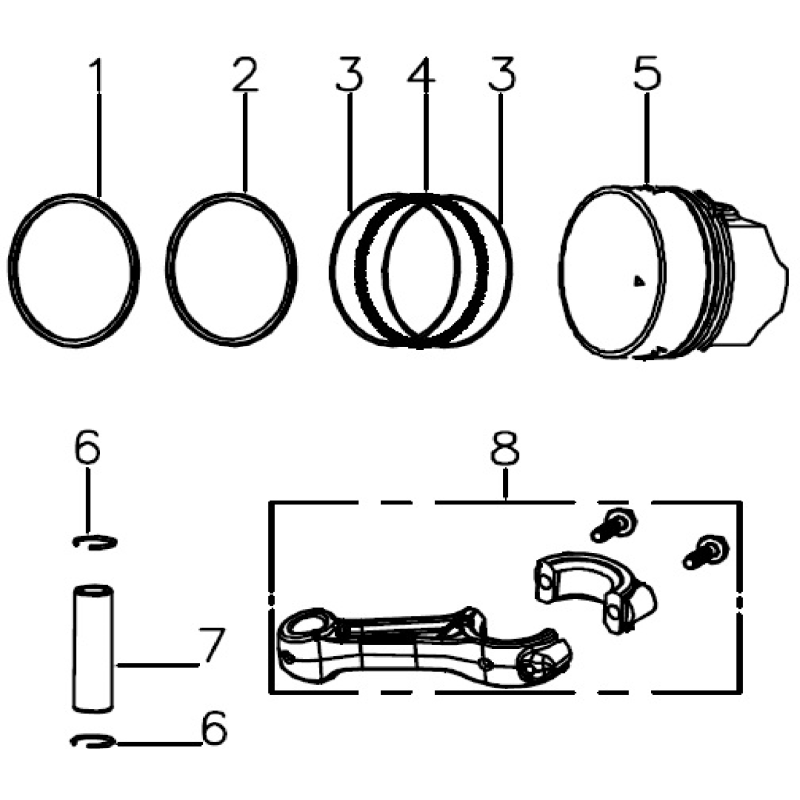 1
2
3
4
3
5
6
8
7
6