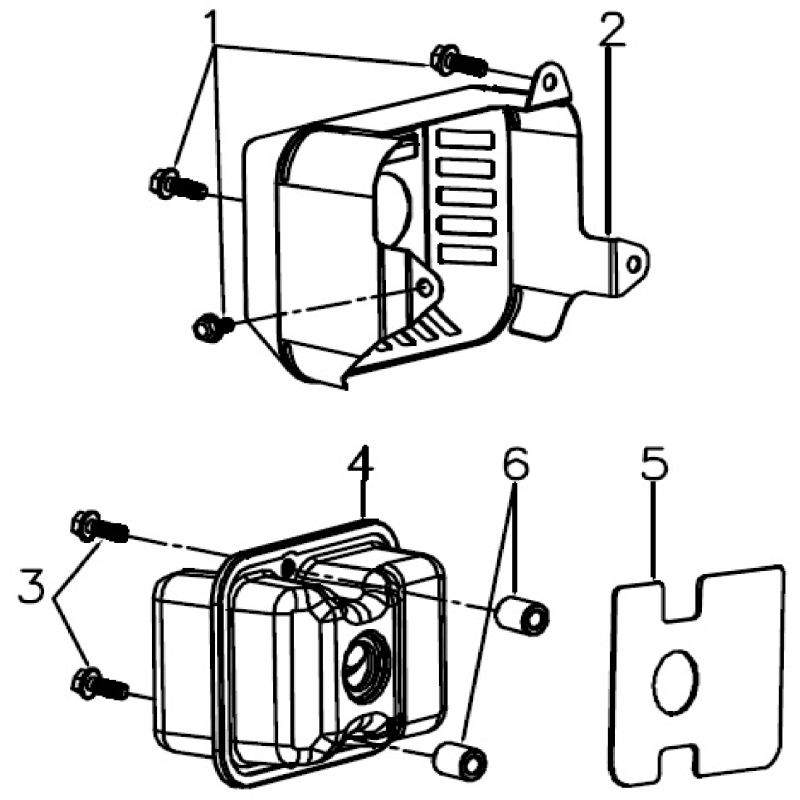 1
2
4
6
5
3